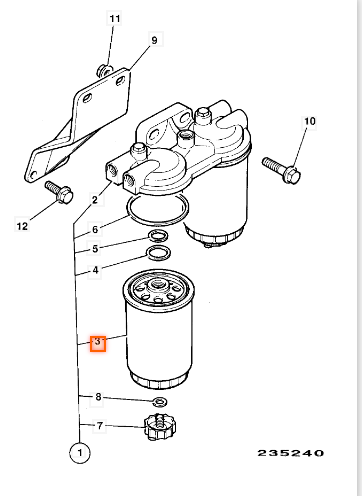 11
9
10
2
12
6
5
4
3
8
7
1
235240